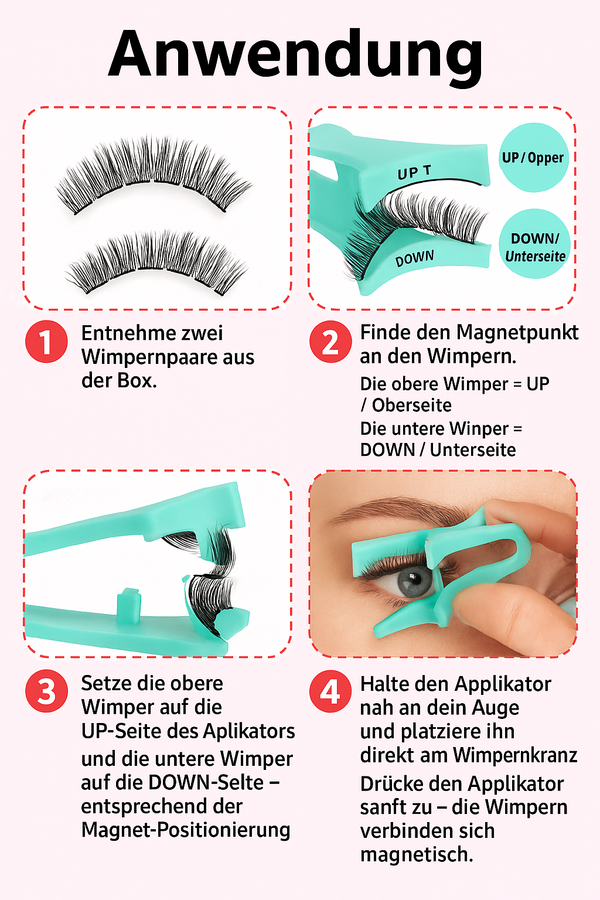 Anwendung

UP T

DOWN

UP / Opper

DOWN/ Unterseite

1 Entnehme zwei Wimpernpaare aus der Box.

2 Finde den Magnetpunkt an den Wimpern.

Die obere Wimper = UP / Oberseite

Die untere Winper = DOWN / Unterseite

3 Setze die obere Wimper auf die UP-Seite des Aplikators

und die untere Wimper auf die DOWN-Selte – entsprechend der Magnet-Positionierung

4 Halte den Applikator nah an dein Auge und platziere ihn direkt am Wimpernkranz

Drücke den Applikator sanft zu – die Wimpern verbinden sich magnetisch.